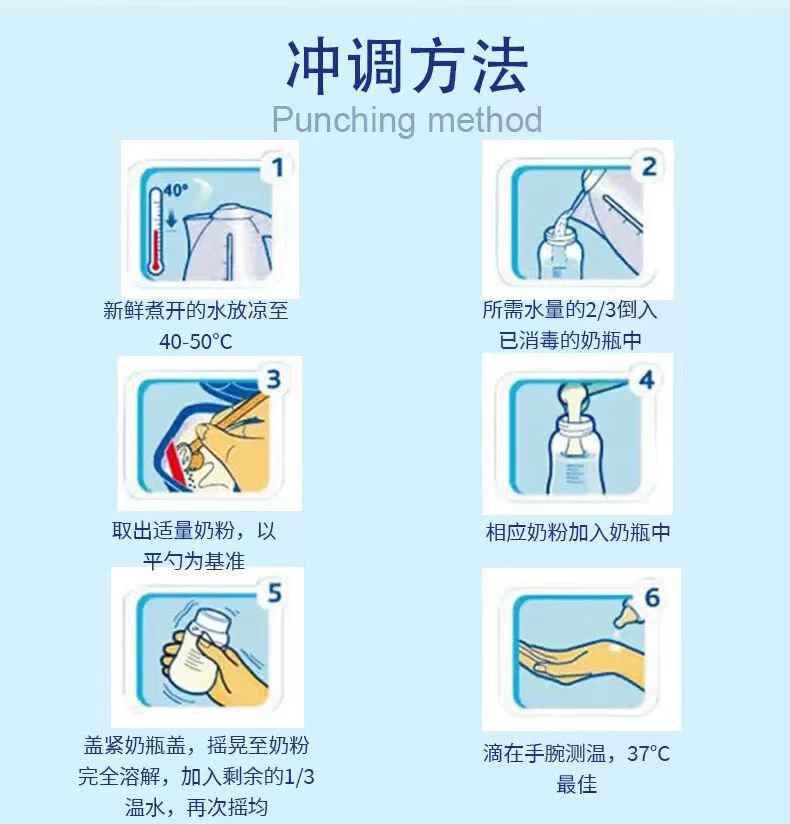 冲调方法
Punching method

1
40°

新鲜煮开的水放凉至 40-50°C

2

所需水量的2/3倒入已消毒的奶瓶中

3

取出适量奶粉，以平勺为基准

4

相应奶粉加入奶瓶中

5

盖紧奶瓶盖，摇晃至奶粉完全溶解，加入剩余的1/3温水，再次摇均

6

滴在手腕测温，37°C最佳