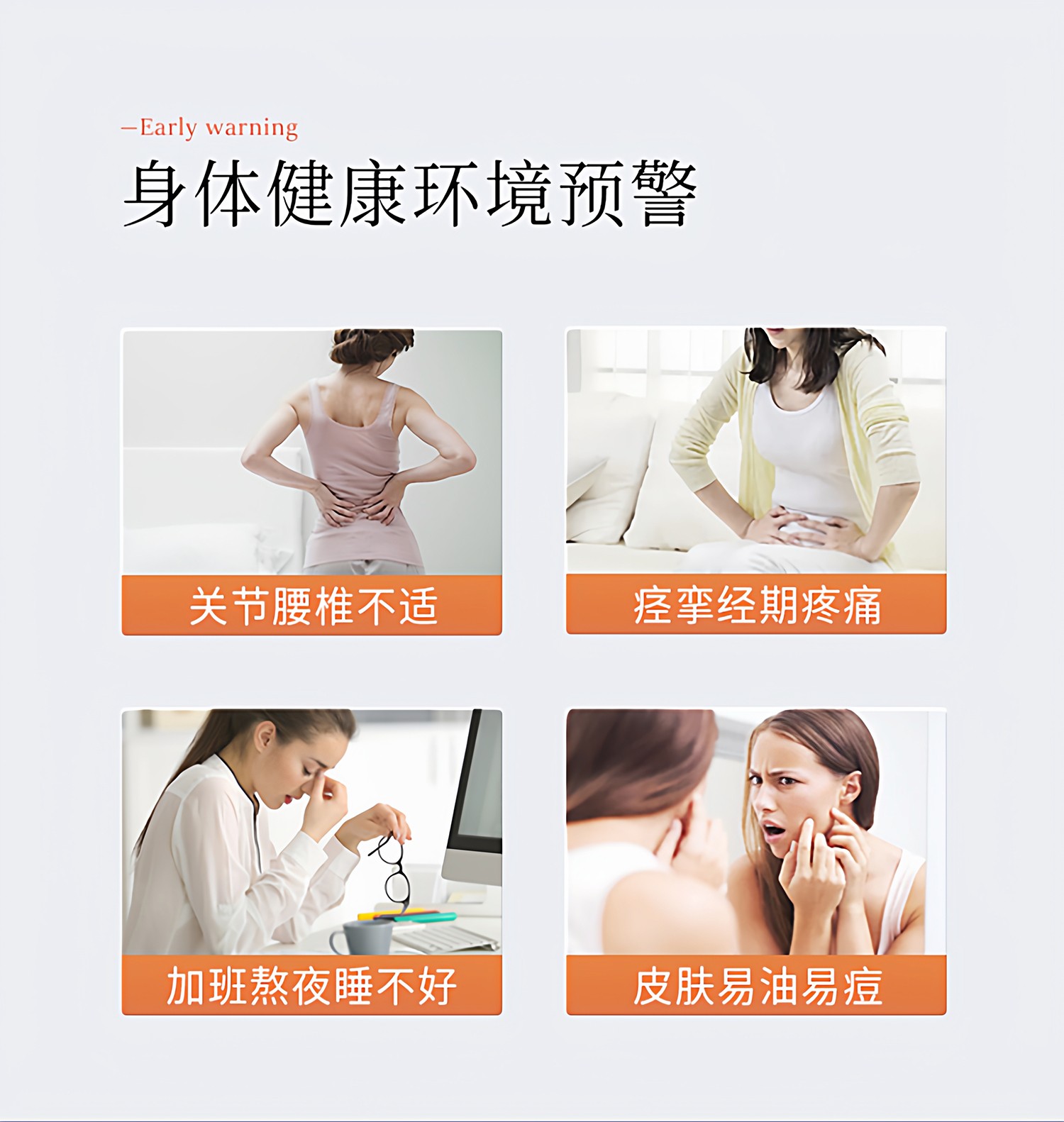 —Early warning

身体健康环境预警

关节腰椎不适

痉挛经期疼痛

加班熬夜睡不好

皮肤易油易痘