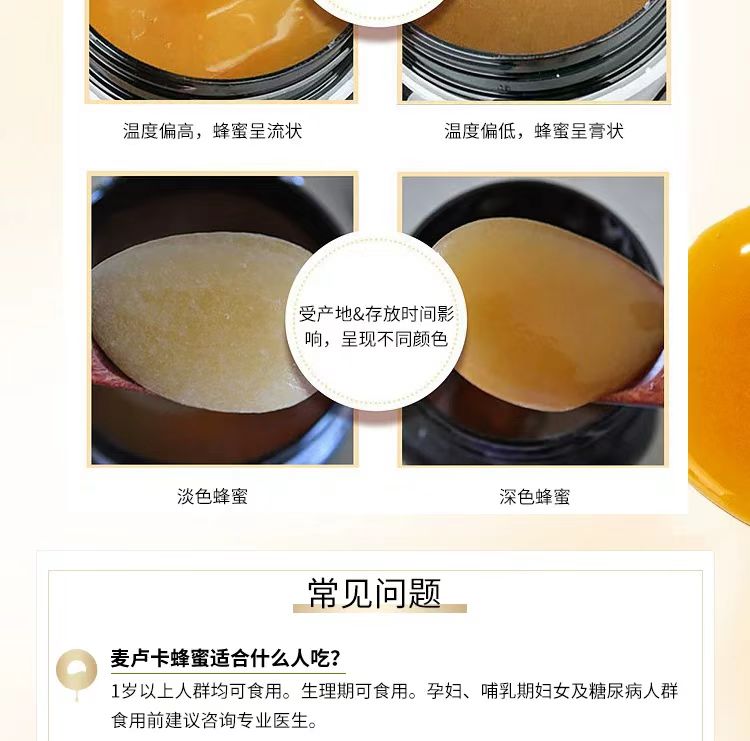 温度偏高，蜂蜜呈流状

温度偏低，蜂蜜呈膏状

受产地&存放时间影响，呈现不同颜色

淡色蜂蜜

深色蜂蜜

常见问题

麦卢卡蜂蜜适合什么人吃？

1岁以上人群均可食用。生理期可食用。孕妇、哺乳期妇女及糖尿病人群食用前建议咨询专业医生。