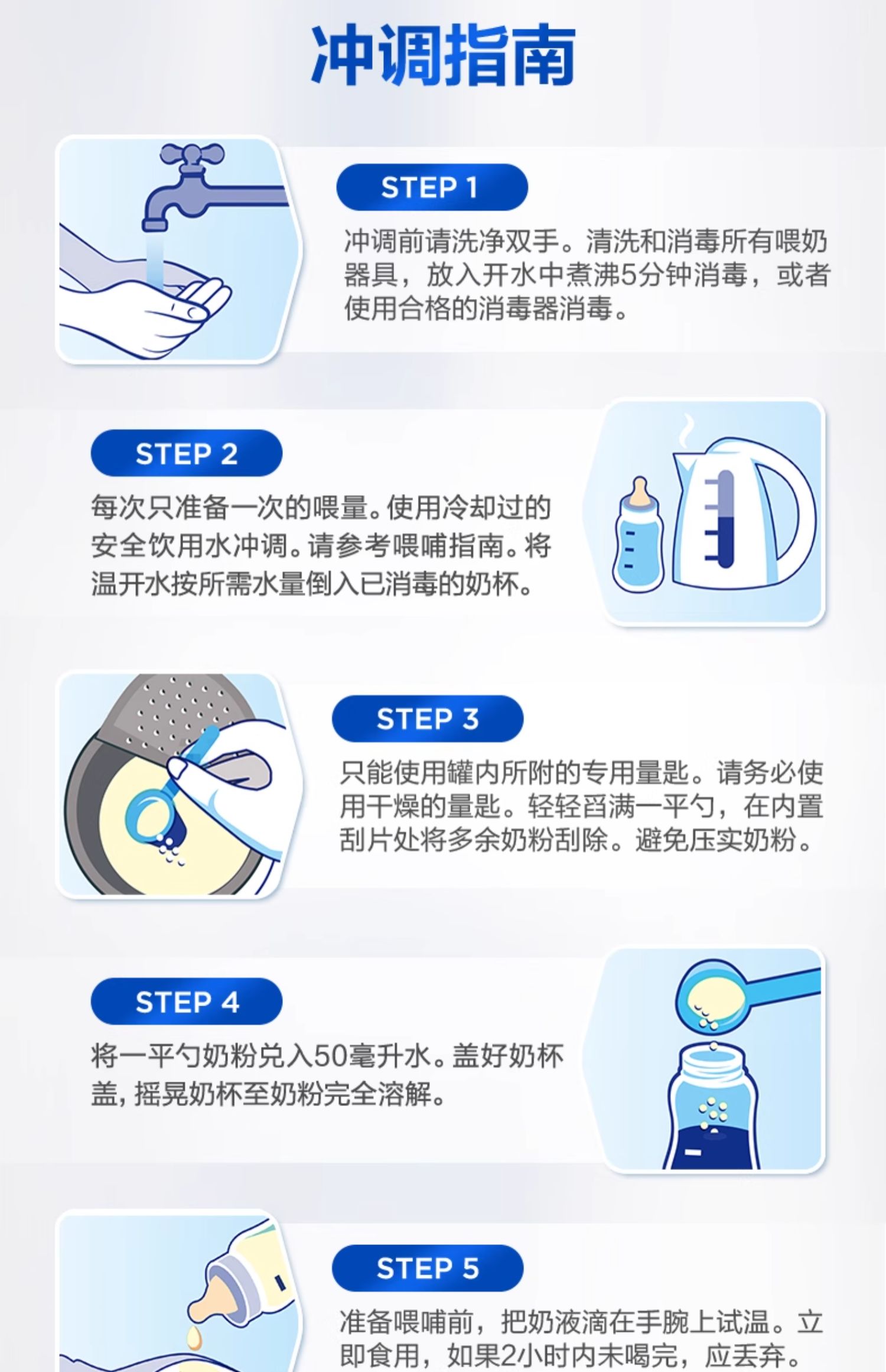 冲调指南

STEP 1

冲调前请洗净双手。清洗和消毒所有喂奶器具，放入开水中煮沸5分钟消毒，或者使用合格的消毒器消毒。

STEP 2

每次只准备一次的喂量。使用冷却过的安全饮用水冲调。请参考喂哺指南。将温开水按所需水量倒入已消毒的奶杯。

STEP 3

只能使用罐内所附的专用量匙。请务必使用干燥的量匙。轻轻舀满一平勺，在内置刮片处将多余奶粉刮除。避免压实奶粉。

STEP 4

将一平勺奶粉兑入50毫升水。盖好奶杯盖，摇晃奶杯至奶粉完全溶解。

STEP 5

准备喂哺前，把奶液滴在手腕上试温。立即食用，如果2小时内未喝完，应丢弃。