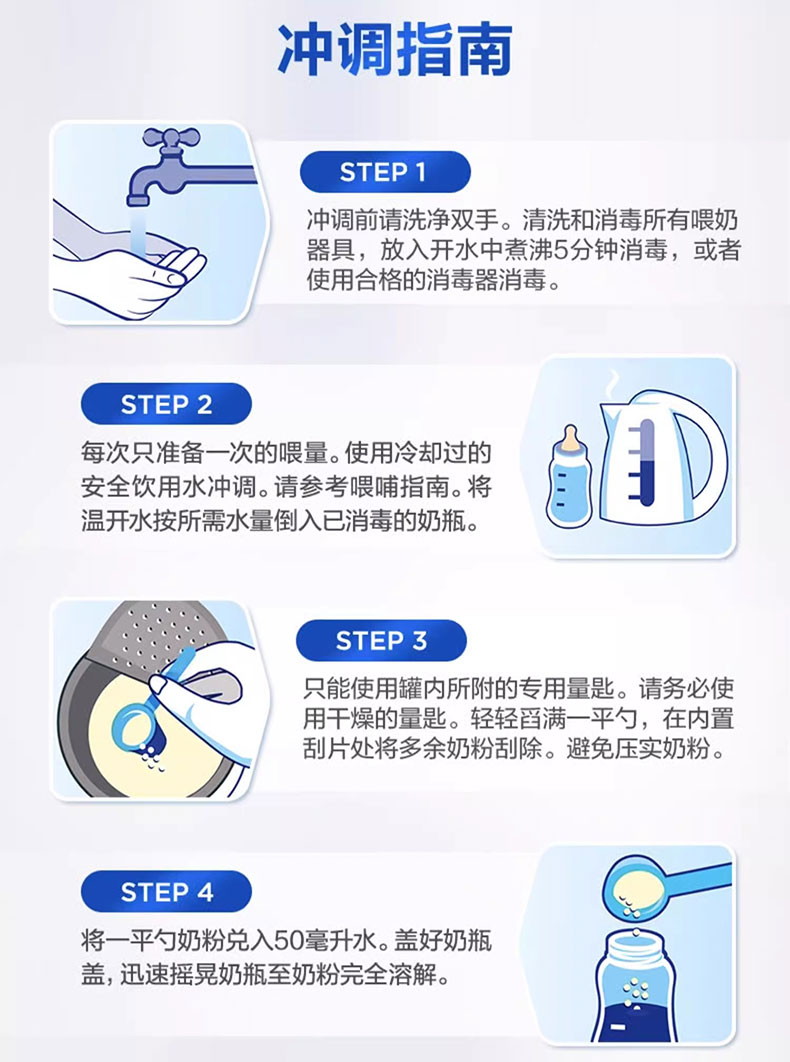 冲调指南

STEP 1

冲调前请洗净双手。清洗和消毒所有喂奶器具，放入开水中煮沸5分钟消毒，或者使用合格的消毒器消毒。

STEP 2

每次只准备一次的喂量。使用冷却过的安全饮用水冲调。请参考喂哺指南。将温开水按所需水量倒入已消毒的奶瓶。

STEP 3

只能使用罐内所附的专用量匙。请务必使用干燥的量匙。轻轻舀满一平勺，在内置刮片处将多余奶粉刮除。避免压实奶粉。

STEP 4

将一平勺奶粉兑入50毫升水。盖好奶瓶盖，迅速摇晃奶瓶至奶粉完全溶解。