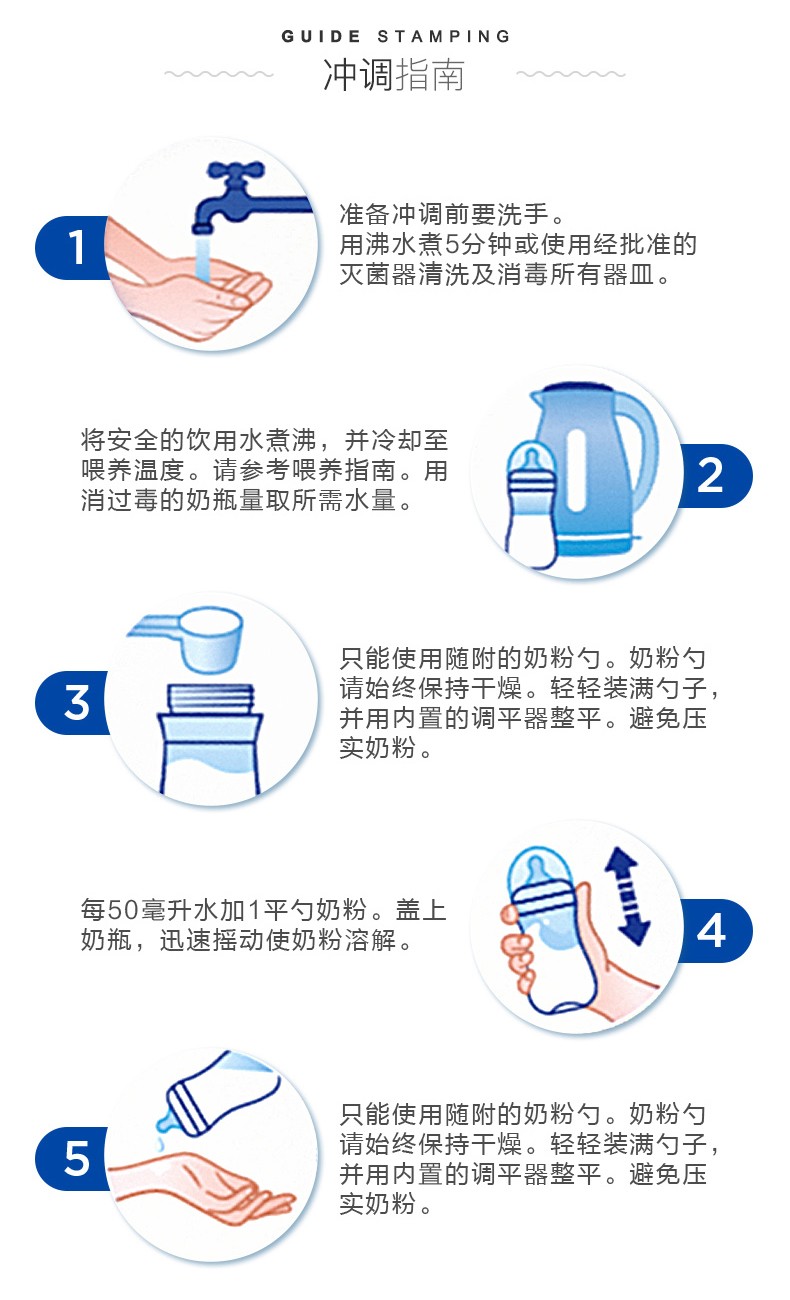 GUIDE STAMPING

冲调指南

1

准备冲调前要洗手。用沸水煮5分钟或使用经批准的灭菌器清洗及消毒所有器皿。

将安全的饮用水煮沸，并冷却至喂养温度。请参考喂养指南。用消过毒的奶瓶量取所需水量。

2

3

只能使用随附的奶粉勺。奶粉勺请始终保持干燥。轻轻装满勺子，并用内置的调平器整平。避免压实奶粉。

每50毫升水加1平勺奶粉。盖上奶瓶，迅速摇动使奶粉溶解。

4

5

只能使用随附的奶粉勺。奶粉勺请始终保持干燥。轻轻装满勺子，并用内置的调平器整平。避免压实奶粉。