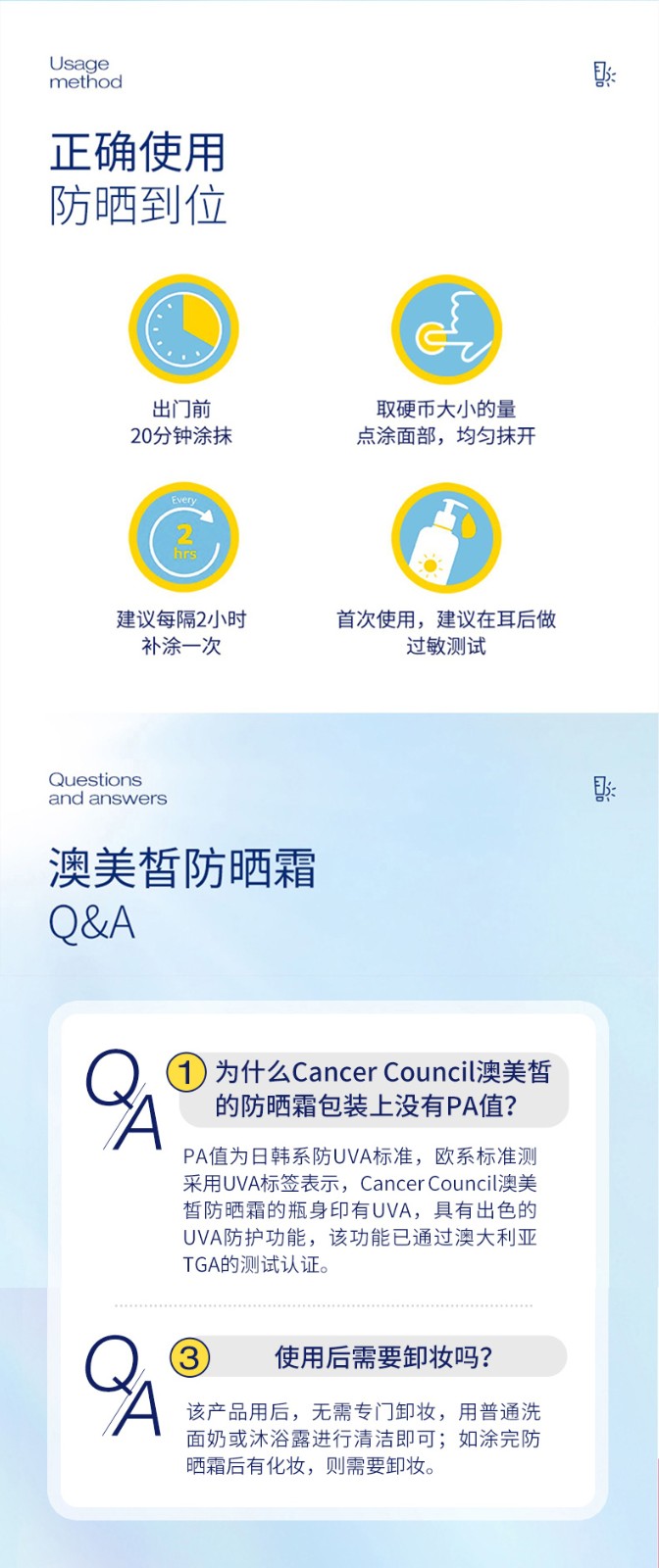 Usage
method

正确使用
防晒到位

出门前
20分钟涂抹

取硬币大小的量
点涂面部，均匀抹开

Every
2
hrs

建议每隔2小时
补涂一次

首次使用，建议在耳后做
过敏测试

Questions
and answers

澳美皙防晒霜
Q&A

Q
A

1 为什么Cancer Council澳美皙的防晒霜包装上没有PA值?

PA值为日韩系防UVA标准，欧系标准测采用UVA标签表示，Cancer Council澳美皙防晒霜的瓶身印有UVA，具有出色的UVA防护功能，该功能已通过澳大利亚TGA的测试认证。

Q
A

3 使用后需要卸妆吗?

该产品用后，无需专门卸妆，用普通洗面奶或沐浴露进行清洁即可；如涂完防晒霜后有化妆，则需要卸妆。