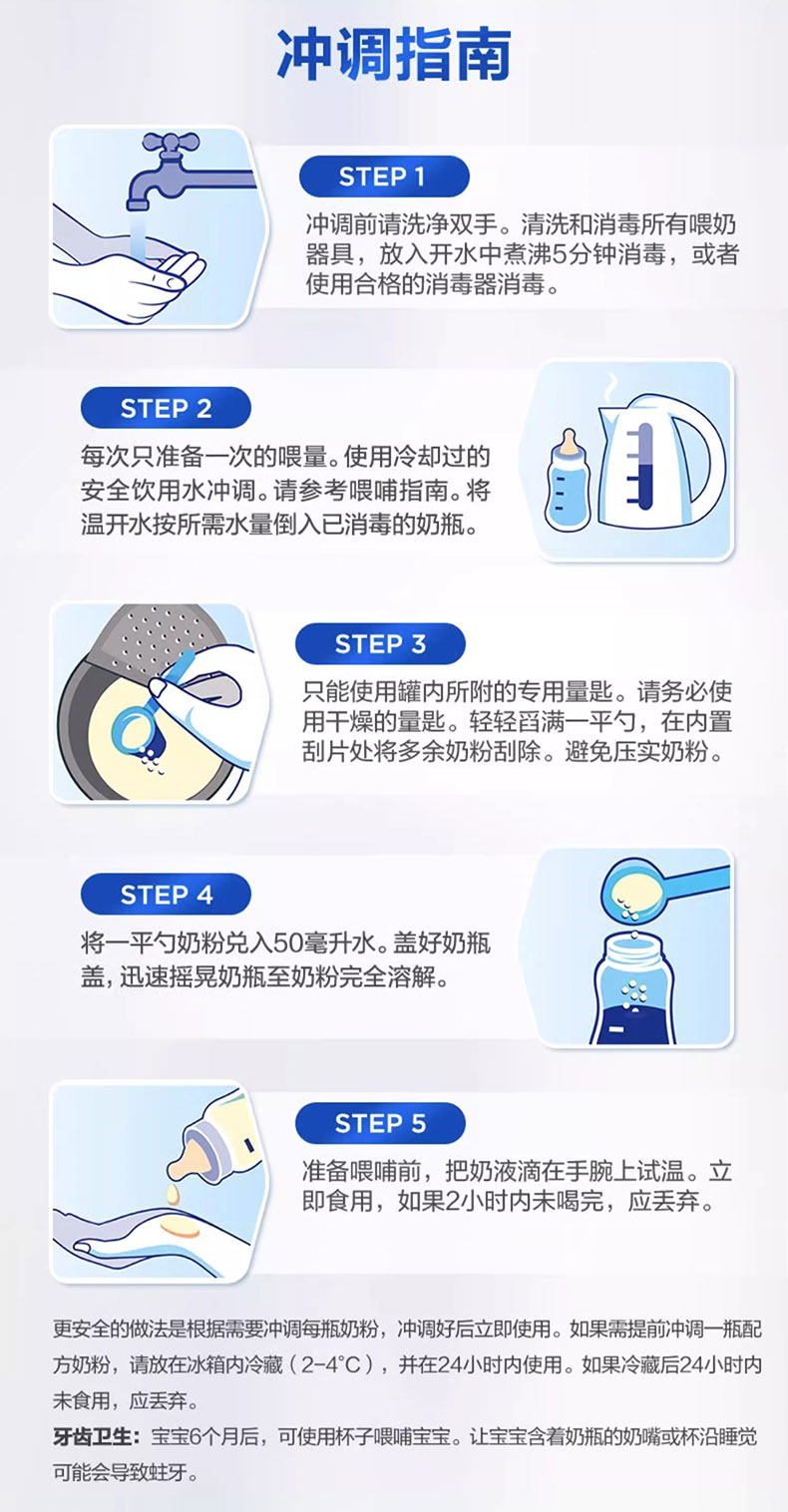 冲调指南

STEP 1

冲调前请洗净双手。清洗和消毒所有喂奶器具，放入开水中煮沸5分钟消毒，或者使用合格的消毒器消毒。

STEP 2

每次只准备一次的喂量。使用冷却过的安全饮用水冲调。请参考喂哺指南。将温开水按所需水量倒入已消毒的奶瓶。

STEP 3

只能使用罐内所附的专用量匙。请务必使用干燥的量匙。轻轻舀满一平勺，在内置刮片处将多余奶粉刮除。避免压实奶粉。

STEP 4

将一平勺奶粉兑入50毫升水。盖好奶瓶盖，迅速摇晃奶瓶至奶粉完全溶解。

STEP 5

准备喂哺前，把奶液滴在手腕上试温。立即食用，如果2小时内未喝完，应丢弃。

更安全的做法是根据需要冲调每瓶奶粉，冲调好后立即使用。如果需提前冲调一瓶配方奶粉，请放在冰箱内冷藏（2-4°C），并在24小时内使用。如果冷藏后24小时内未食用，应丢弃。

牙齿卫生：宝宝6个月后，可使用杯子喂哺宝宝。让宝宝含着奶瓶的奶嘴或杯沿睡觉可能会导致蛀牙。