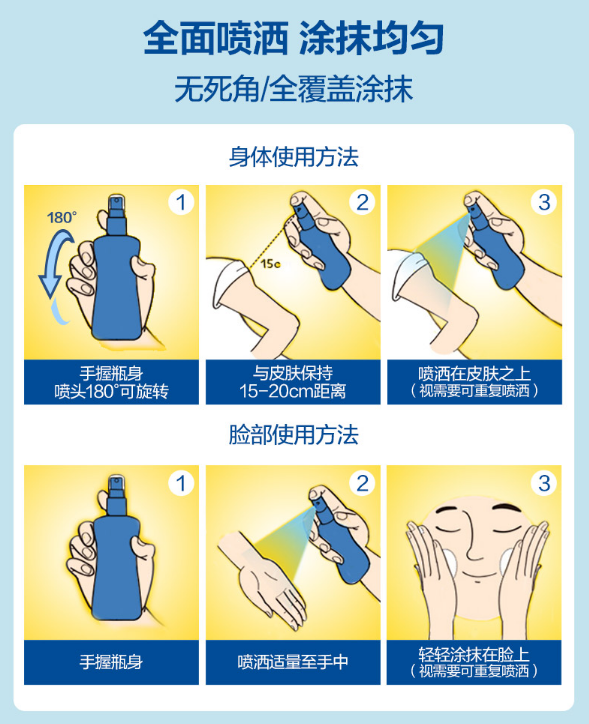 全面喷洒 涂抹均匀

无死角/全覆盖涂抹

身体使用方法

1
180°
手握瓶身
喷头180°可旋转

2
15c
与皮肤保持
15-20cm距离

3
喷洒在皮肤之上
（视需要可重复喷洒）

脸部使用方法

1
手握瓶身

2
喷洒适量至手中

3
轻轻涂抹在脸上
（视需要可重复喷洒）