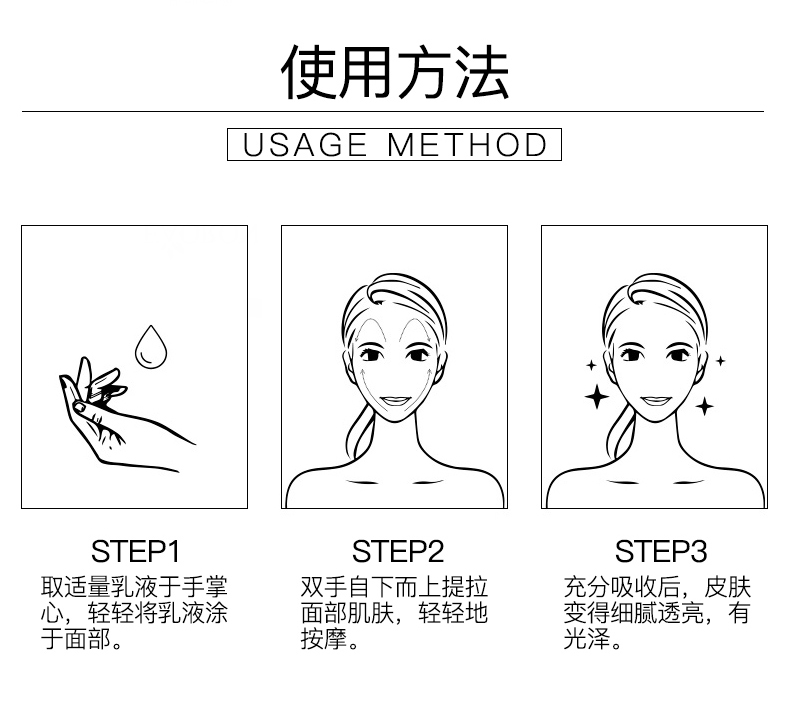 使用方法

USAGE METHOD

STEP1
取适量乳液于手掌心，轻轻将乳液涂于面部。

STEP2
双手自下而上提拉面部肌肤，轻轻地按摩。

STEP3
充分吸收后，皮肤变得细腻透亮，有光泽。